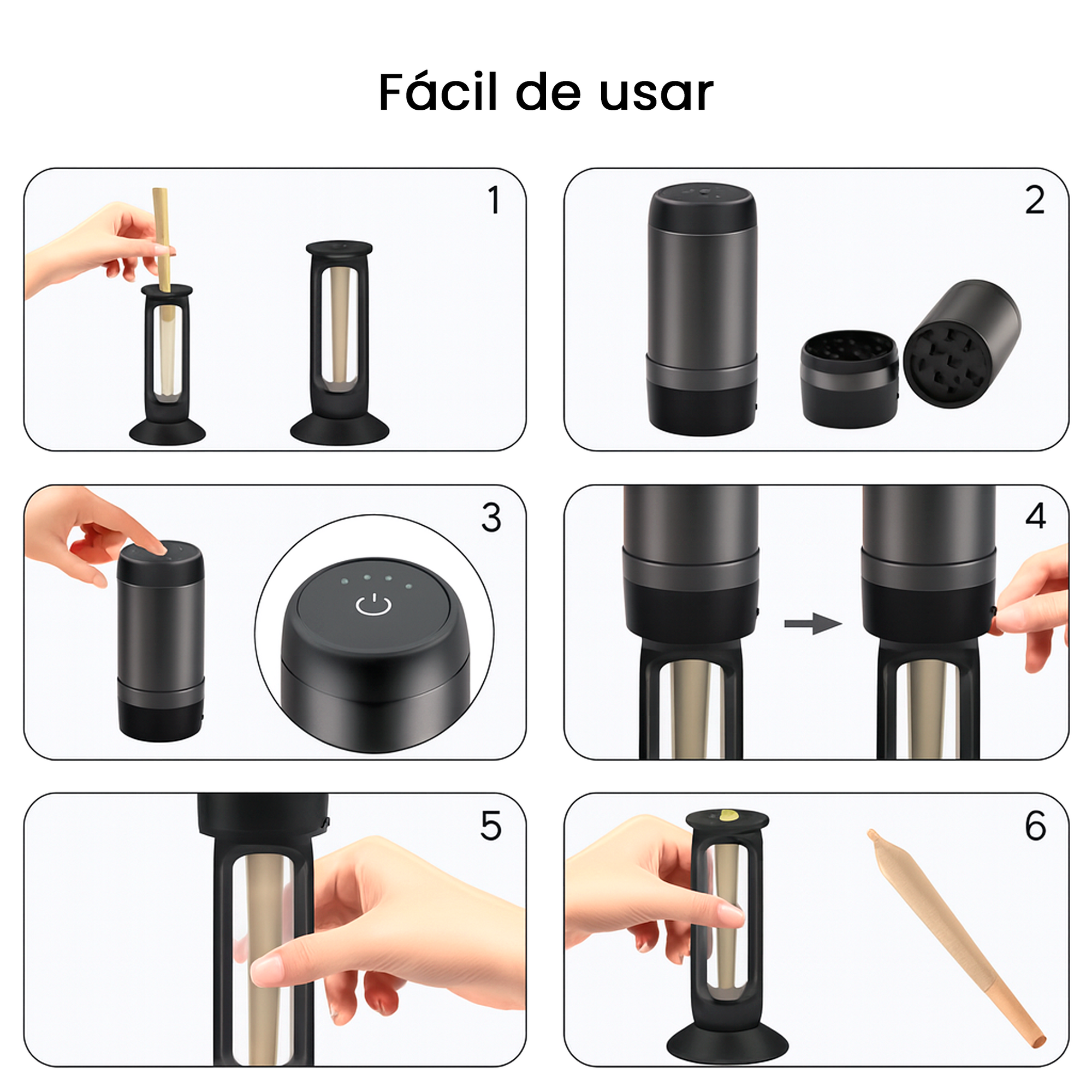 Fácil de usar

1

2

3

4

5

6